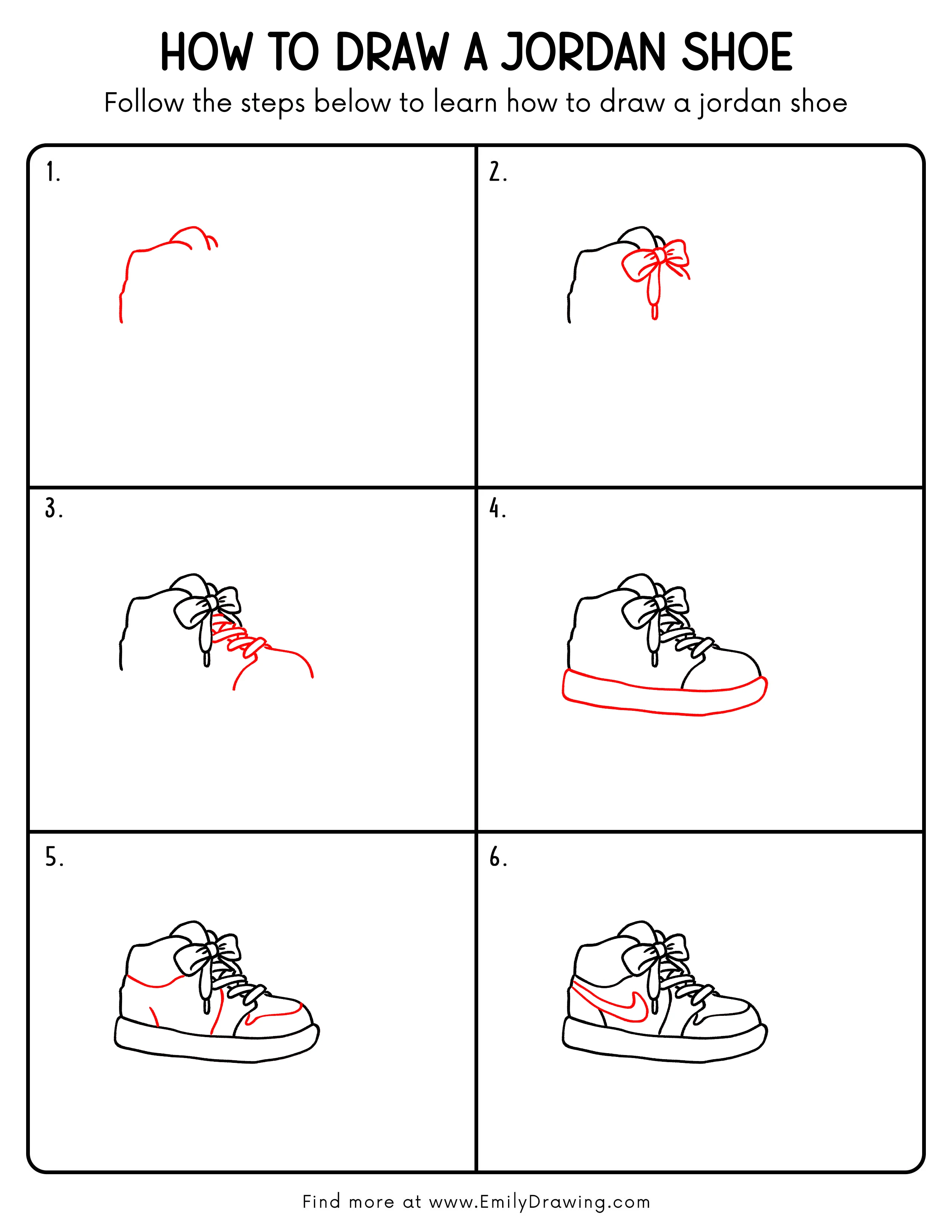 HOW TO DRAW A JORDAN SHOE

Follow the steps below to learn how to draw a jordan shoe

1.

2.

3.

4.

5.

6.

Find more at www.EmilyDrawing.com